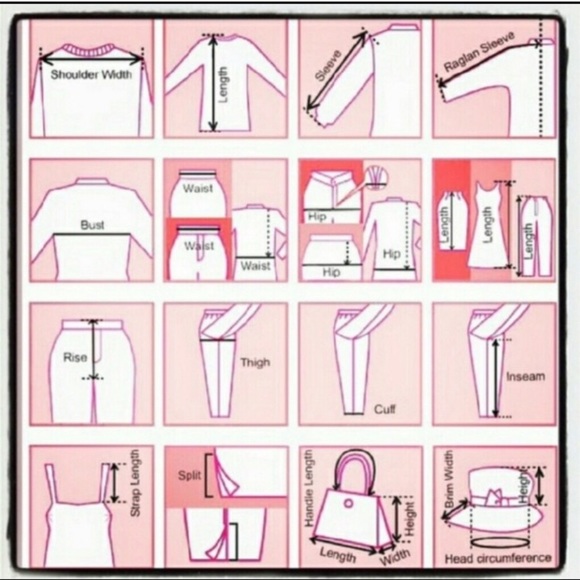 Shoulder Width

Length

Sleeve

Raglan Sleeve

Bust

Waist

Waist

Waist

Hip

Hip

Hip

Length

Length

Length

Rise

Thigh

Cuff

Inseam

Strap Length

Split

Handle Length

Height

Length

Width

Brim Width

Height

Head circumference